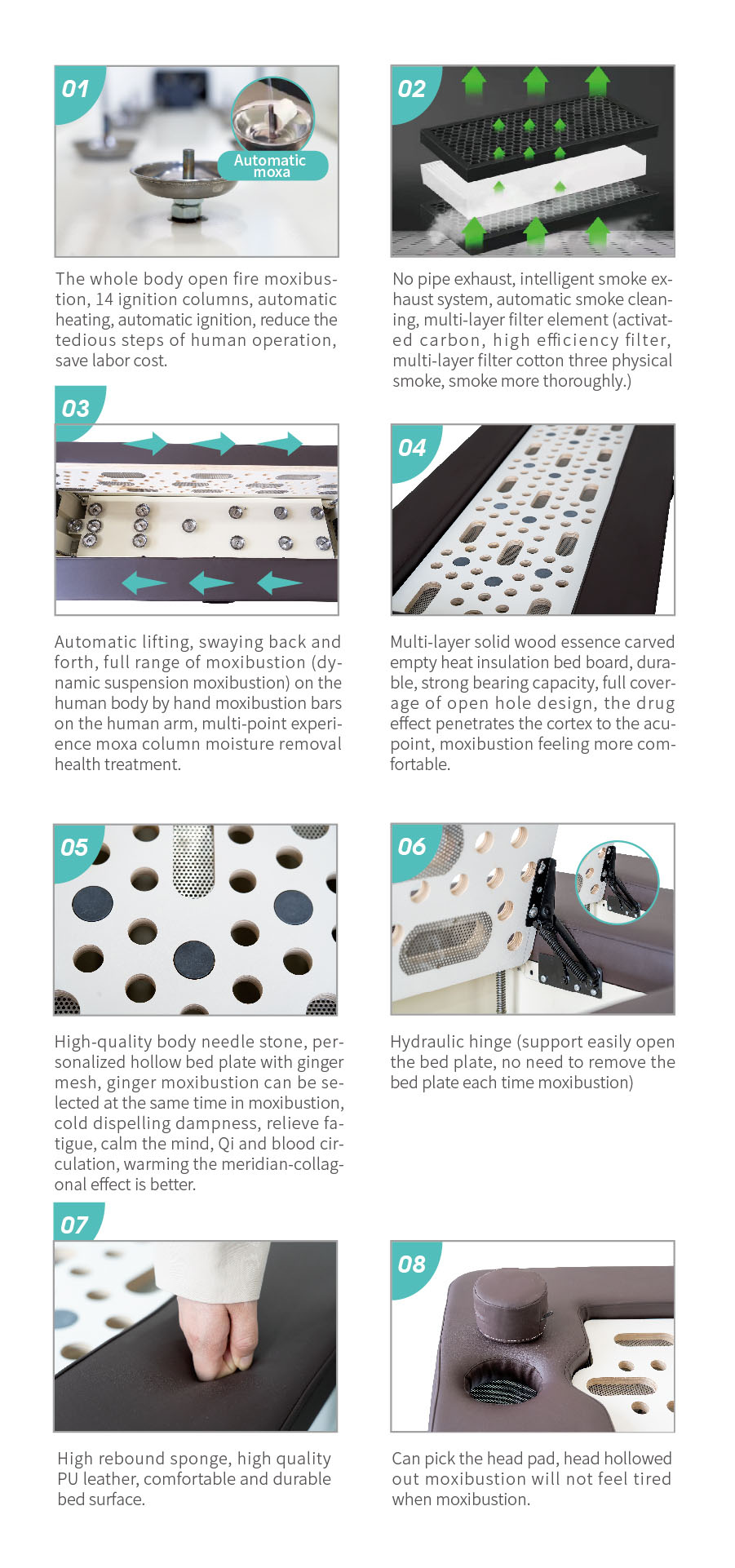 01

Automatic moxa

The whole body open fire moxibustion, 14 ignition columns, automatic heating, automatic ignition, reduce the tedious steps of human operation, save labor cost.

02

No pipe exhaust, intelligent smoke exhaust system, automatic smoke cleaning, multi-layer filter element (activated carbon, high efficiency filter, multi-layer filter cotton three physical smoke, smoke more thoroughly.)

03

Automatic lifting, swaying back and forth, full range of moxibustion (dynamic suspension moxibustion) on the human body by hand moxibustion bars on the human arm, multi-point experience moxa column moisture removal health treatment.

04

Multi-layer solid wood essence carved empty heat insulation bed board, durable, strong bearing capacity, full coverage of open hole design, the drug effect penetrates the cortex to the acupoint, moxibustion feeling more comfortable.

05

High-quality body needle stone, personalized hollow bed plate with ginger mesh, ginger moxibustion can be selected at the same time in moxibustion, cold dispelling dampness, relieve fatigue, calm the mind, Qi and blood circulation, warming the meridian-collagonal effect is better.

06

Hydraulic hinge (support easily open the bed plate, no need to remove the bed plate each time moxibustion)

07

High rebound sponge, high quality PU leather, comfortable and durable bed surface.

08

Can pick the head pad, head hollowed out moxibustion will not feel tired when moxibustion.