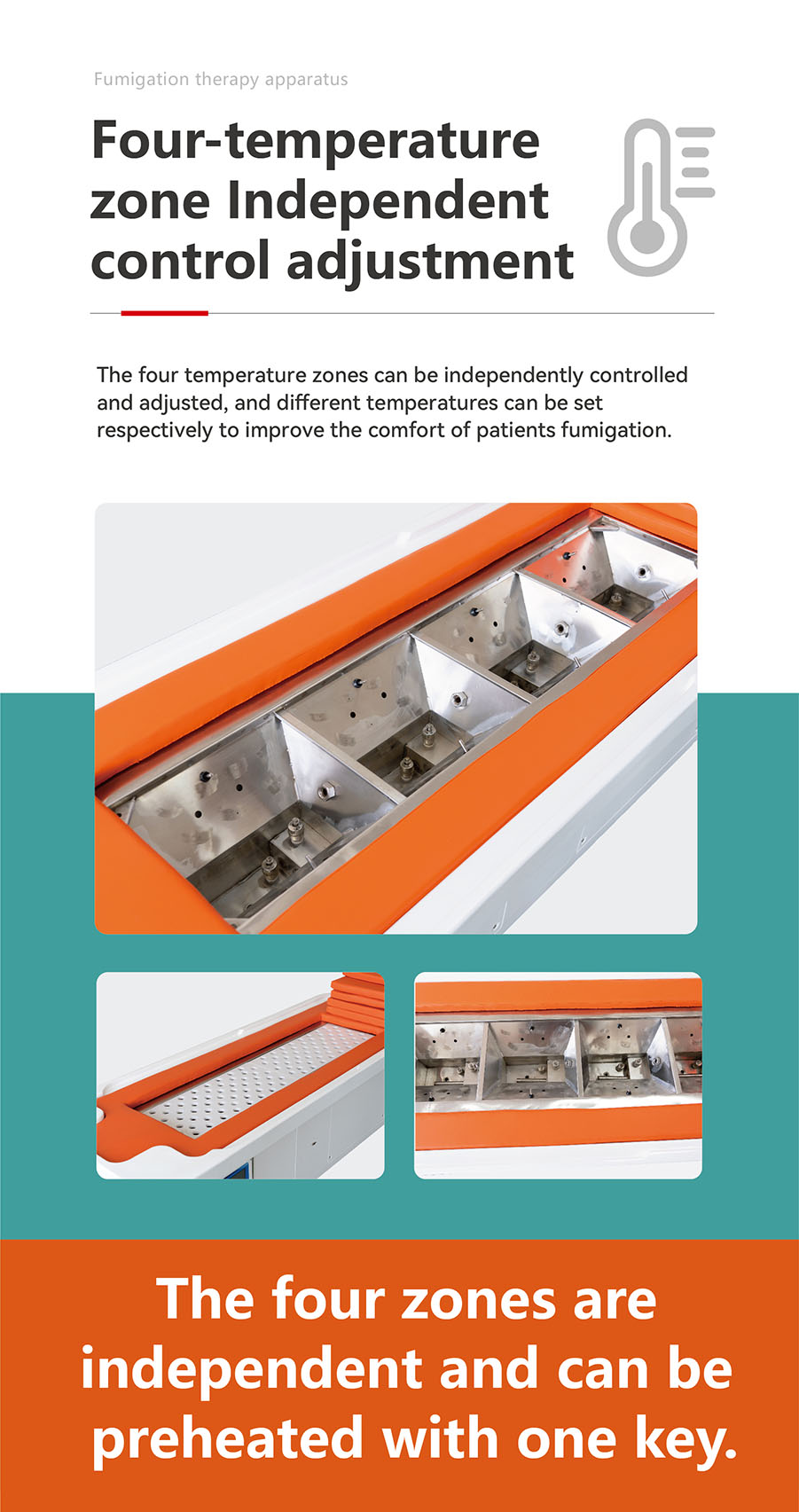 Fumigation therapy apparatus

Four-temperature zone Independent control adjustment

The four temperature zones can be independently controlled and adjusted, and different temperatures can be set respectively to improve the comfort of patients fumigation.

The four zones are independent and can be preheated with one key.