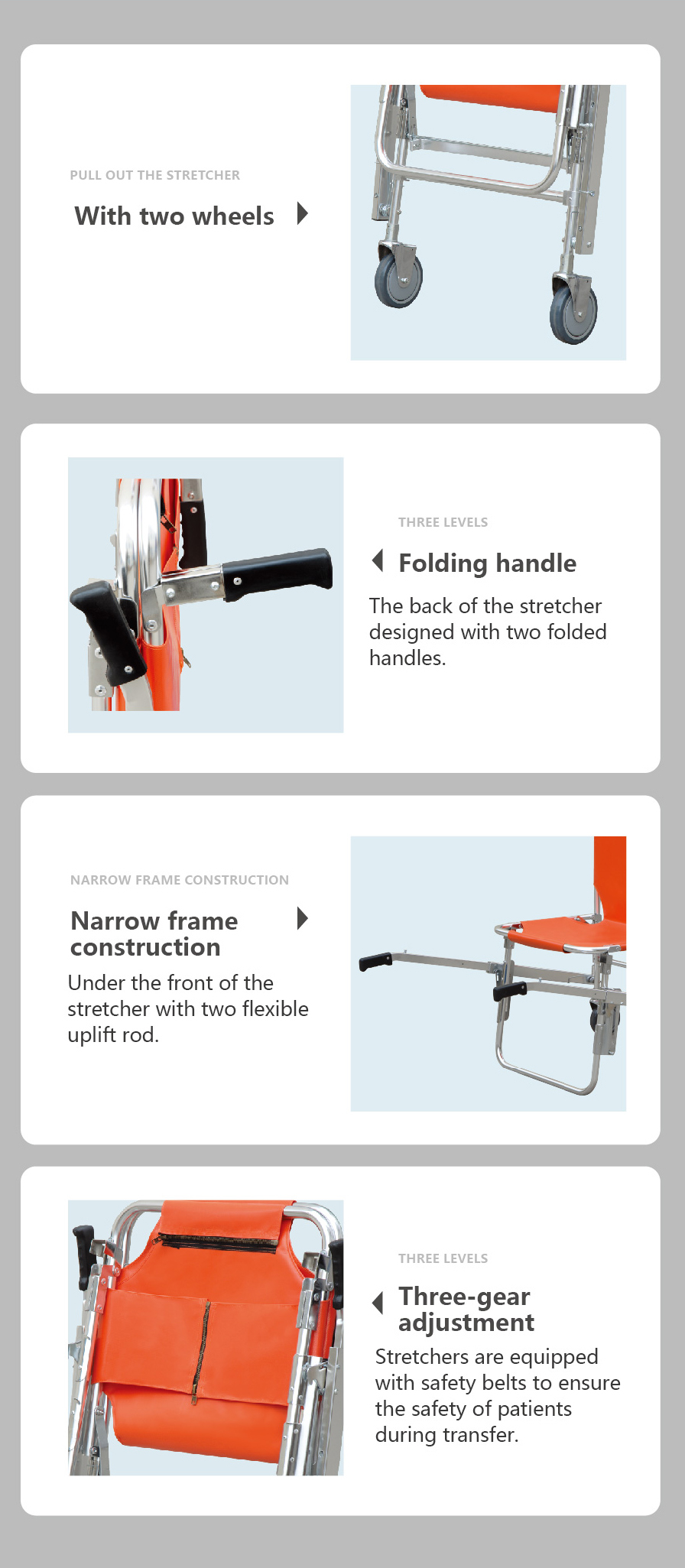 PULL OUT THE STRETCHER

With two wheels

THREE LEVELS

Folding handle

The back of the stretcher designed with two folded handles.

NARROW FRAME CONSTRUCTION

Narrow frame construction

Under the front of the stretcher with two flexible uplift rod.

THREE LEVELS

Three-gear adjustment

Stretchers are equipped with safety belts to ensure the safety of patients during transfer.