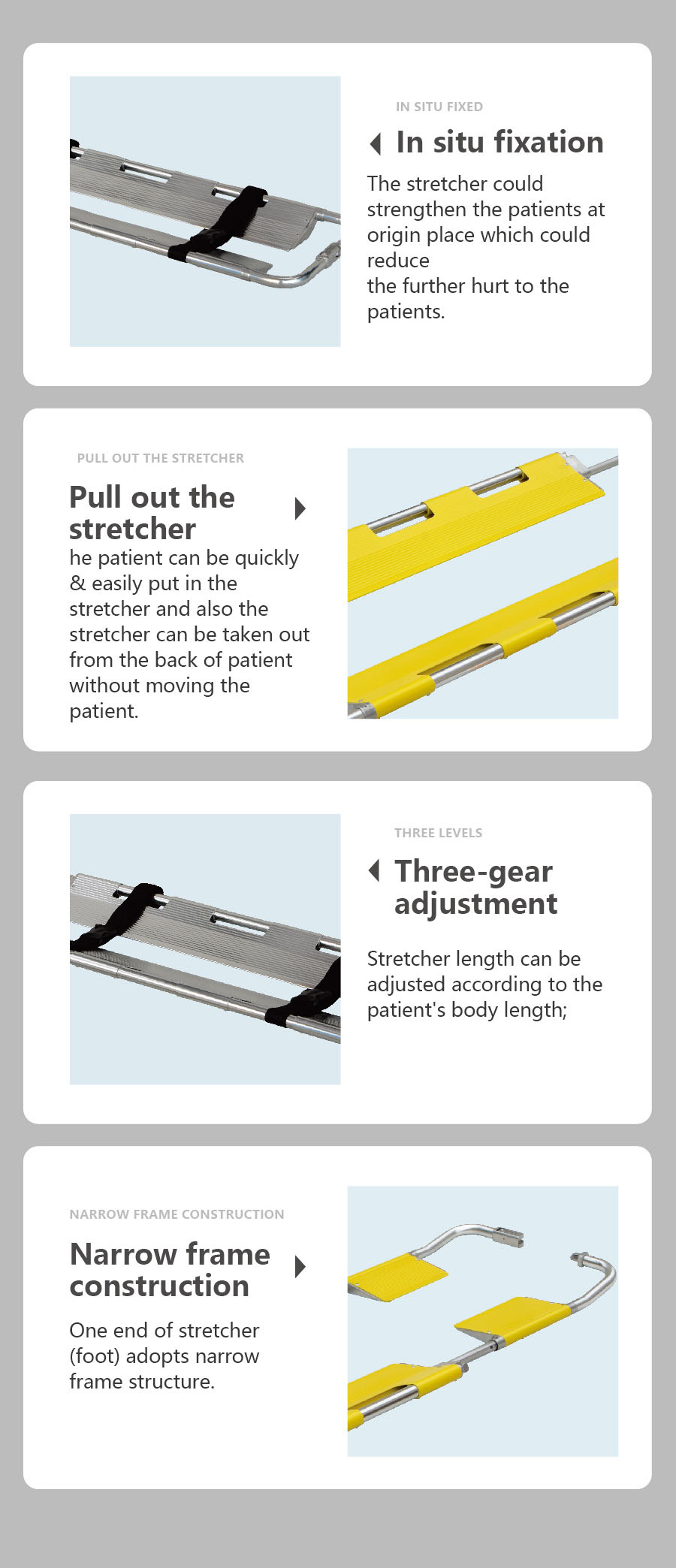 IN SITU FIXED

In situ fixation

The stretcher could strengthen the patients at origin place which could reduce
the further hurt to the patients.

PULL OUT THE STRETCHER

Pull out the stretcher

he patient can be quickly & easily put in the stretcher and also the stretcher can be taken out from the back of patient without moving the patient.

THREE LEVELS

Three-gear adjustment

Stretcher length can be adjusted according to the patient's body length;

NARROW FRAME CONSTRUCTION

Narrow frame construction

One end of stretcher (foot) adopts narrow frame structure.