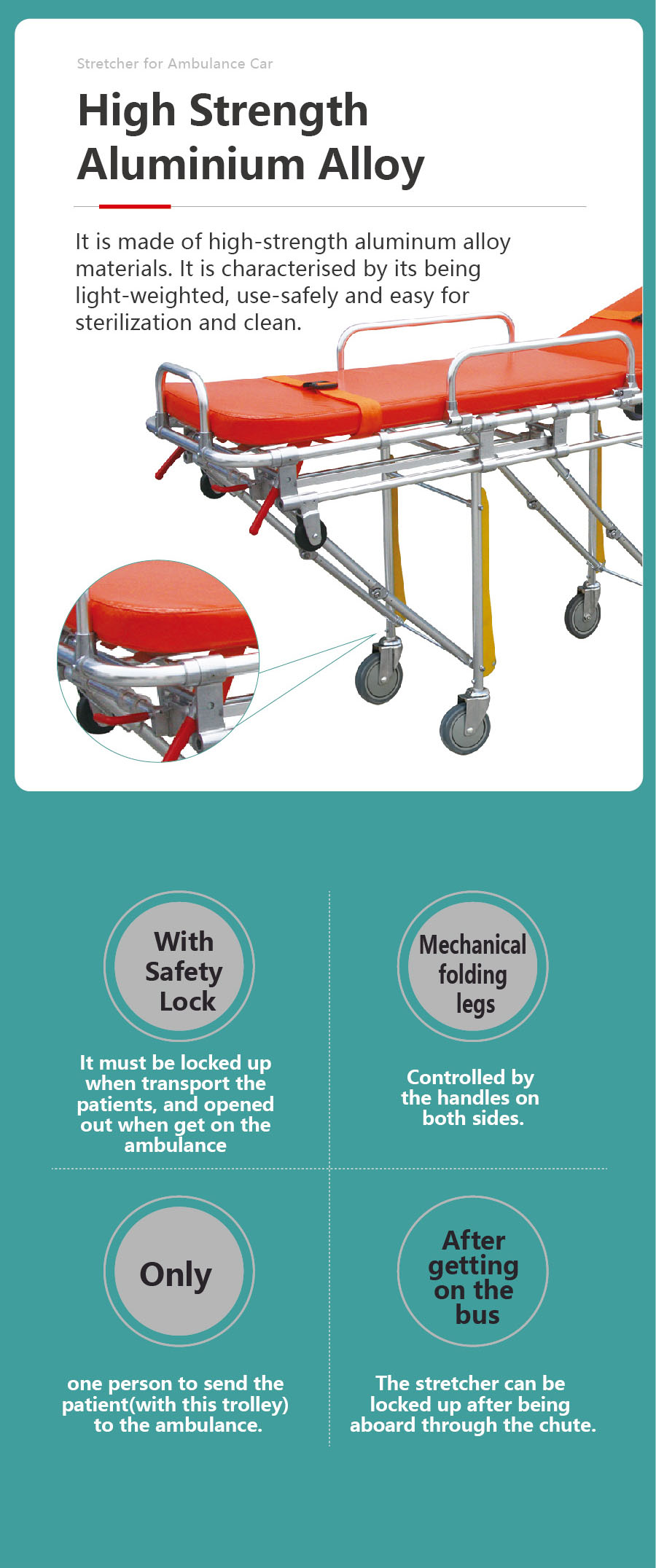 Stretcher for Ambulance Car

High Strength Aluminium Alloy

It is made of high-strength aluminum alloy materials. It is characterised by its being light-weighted, use-safely and easy for sterilization and clean.

With Safety Lock

It must be locked up when transport the patients, and opened out when get on the ambulance

Mechanical folding legs

Controlled by the handles on both sides.

Only

one person to send the patient(with this trolley) to the ambulance.

After getting on the bus

The stretcher can be locked up after being aboard through the chute.