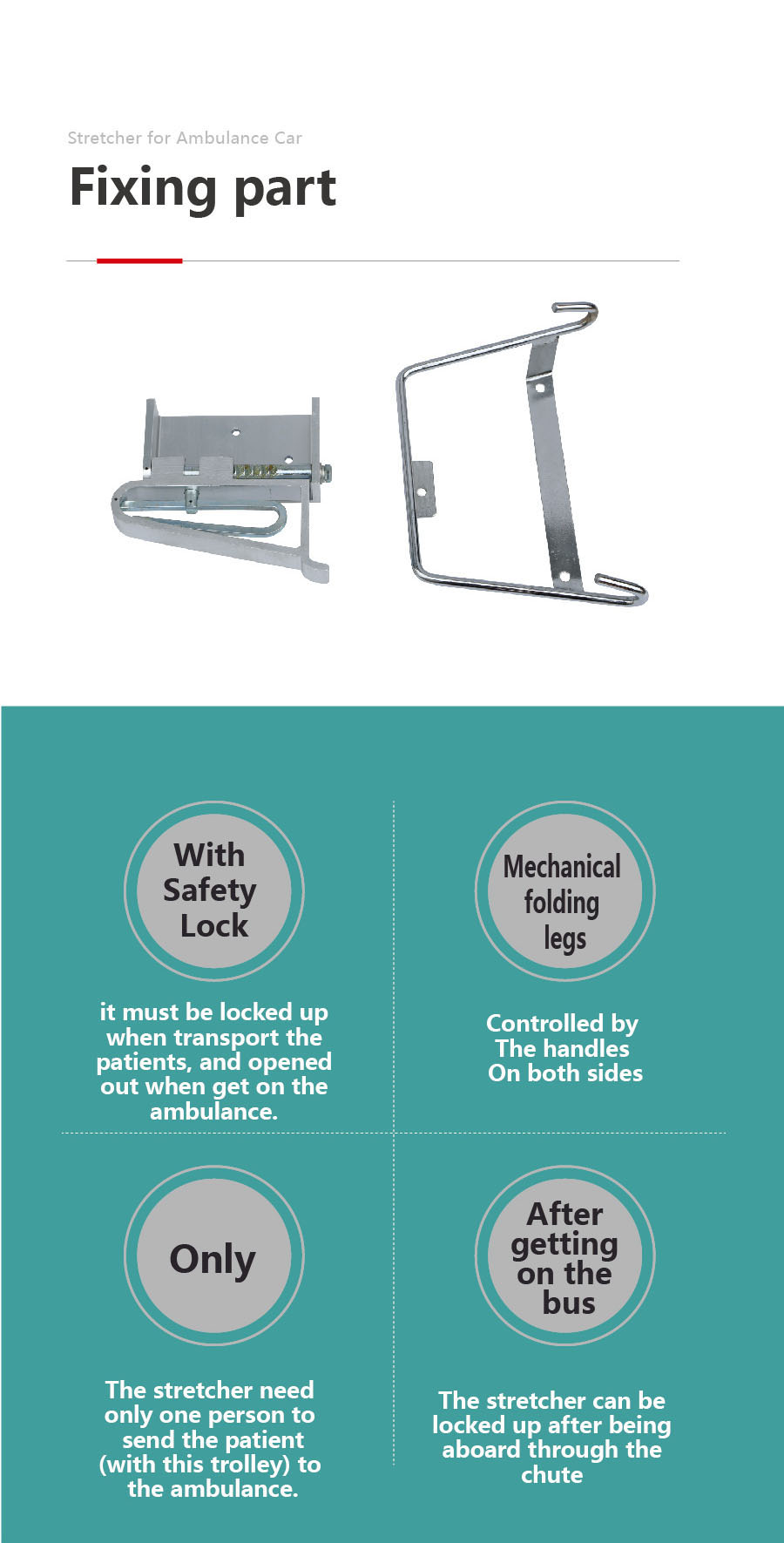 Stretcher for Ambulance Car

Fixing part

With Safety Lock

it must be locked up when transport the patients, and opened out when get on the ambulance.

Mechanical folding legs

Controlled by The handles On both sides

Only

The stretcher need only one person to send the patient (with this trolley) to the ambulance.

After getting on the bus

The stretcher can be locked up after being aboard through the chute