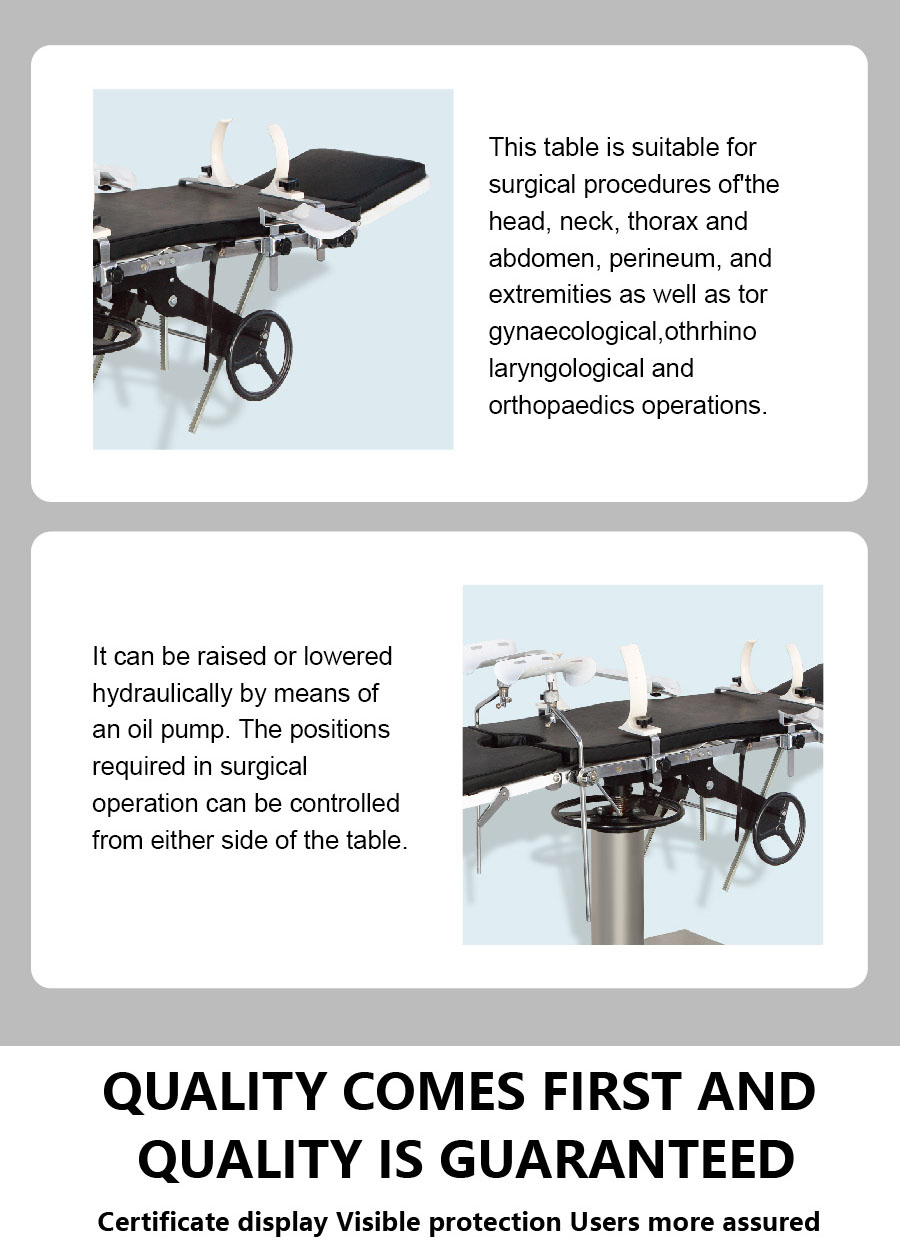 This table is suitable for surgical procedures of'the head, neck, thorax and abdomen, perineum, and extremities as well as tor gynaecological,othrhino laryngological and orthopaedics operations.

It can be raised or lowered hydraulically by means of an oil pump. The positions required in surgical operation can be controlled from either side of the table.

QUALITY COMES FIRST AND QUALITY IS GUARANTEED

Certificate display Visible protection Users more assured