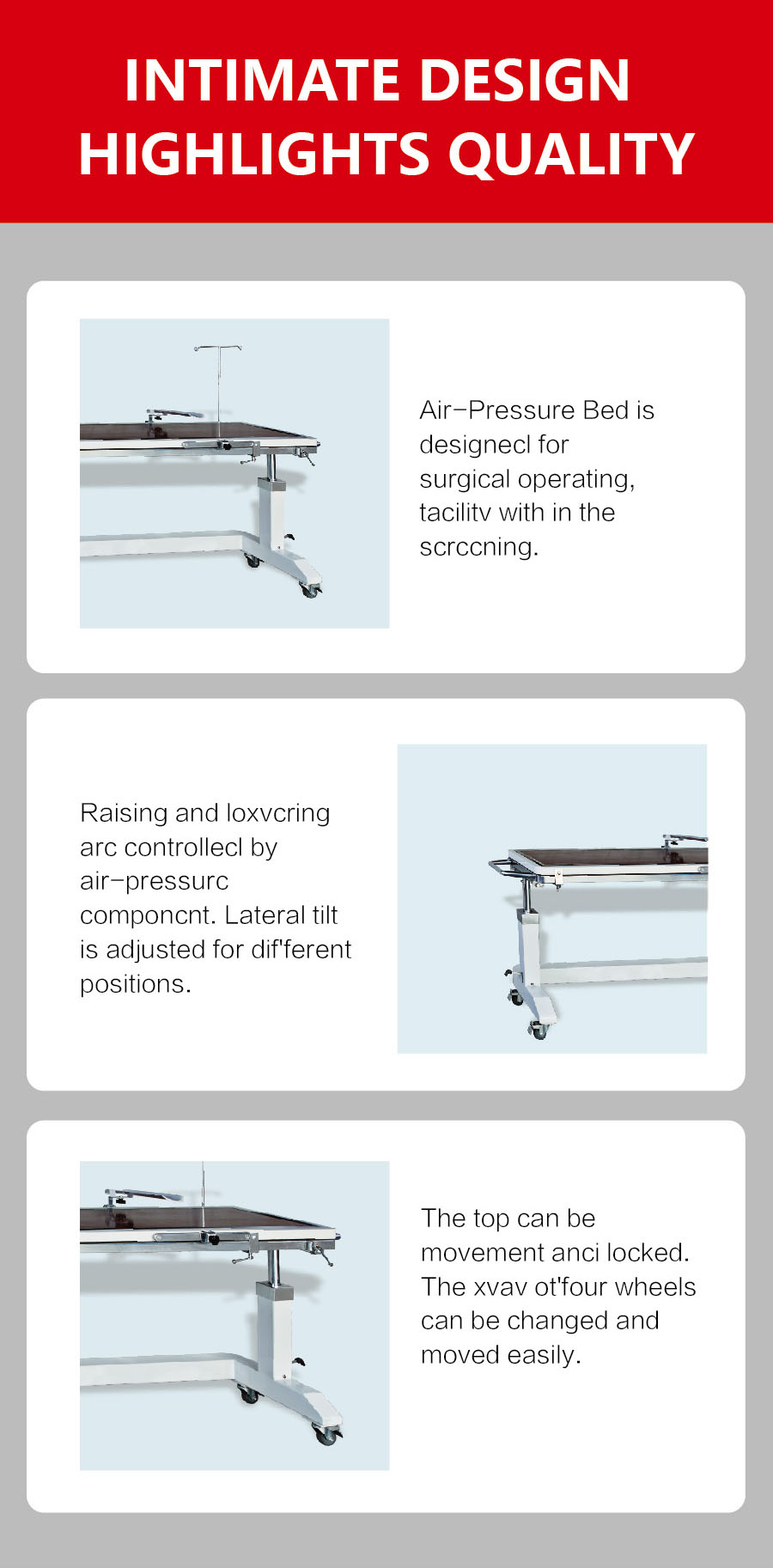 INTIMATE DESIGN HIGHLIGHTS QUALITY

Air-Pressure Bed is designecl for surgical operating, tacilitv with in the scrccning.

Raising and loxvcring arc controllecl by air-pressurc componcnt. Lateral tilt is adjusted for dif'ferent positions.

The top can be movement anci locked. The xvav ot'four wheels can be changed and moved easily.